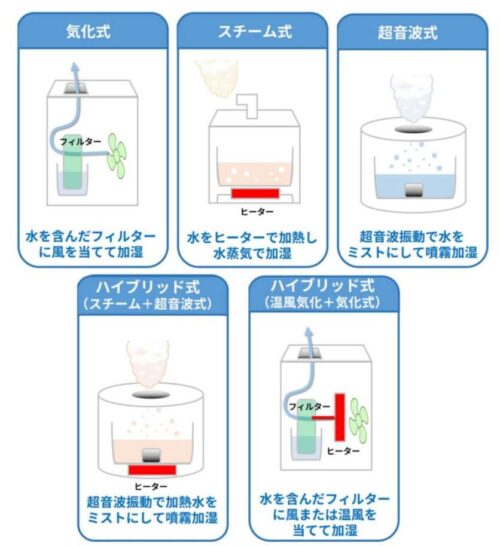 気化式

フィルター

水を含んだフィルターに風を当てて加湿

スチーム式

ヒーター

水をヒーターで加熱し水蒸気で加湿

超音波式

超音波振動で水をミストにして噴霧加湿

ハイブリッド式
（スチーム＋超音波式）

ヒーター

超音波振動で加熱水をミストにして噴霧加湿

ハイブリッド式
（温風気化＋気化式）

フィルター

ヒーター

水を含んだフィルターに風または温風を当てて加湿